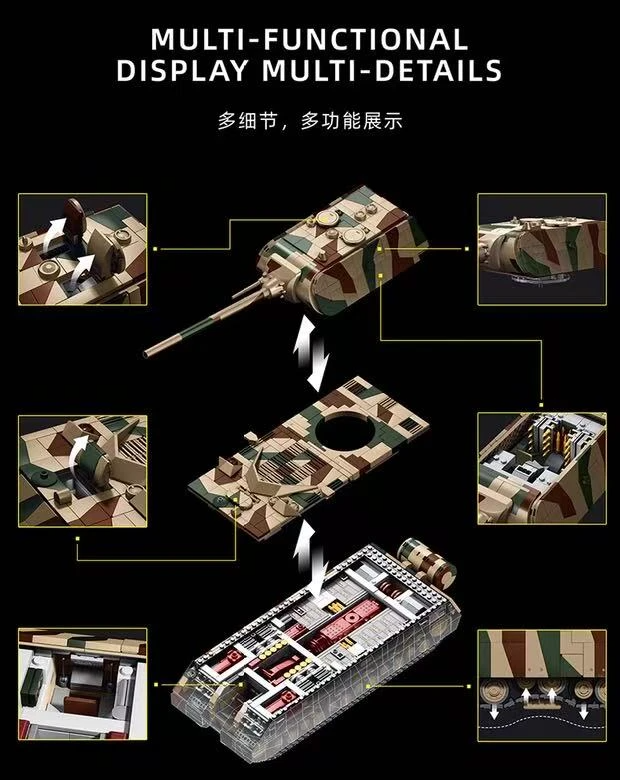 MULTI-FUNCTIONAL DISPLAY MULTI-DETAILS

多细节，多功能展示