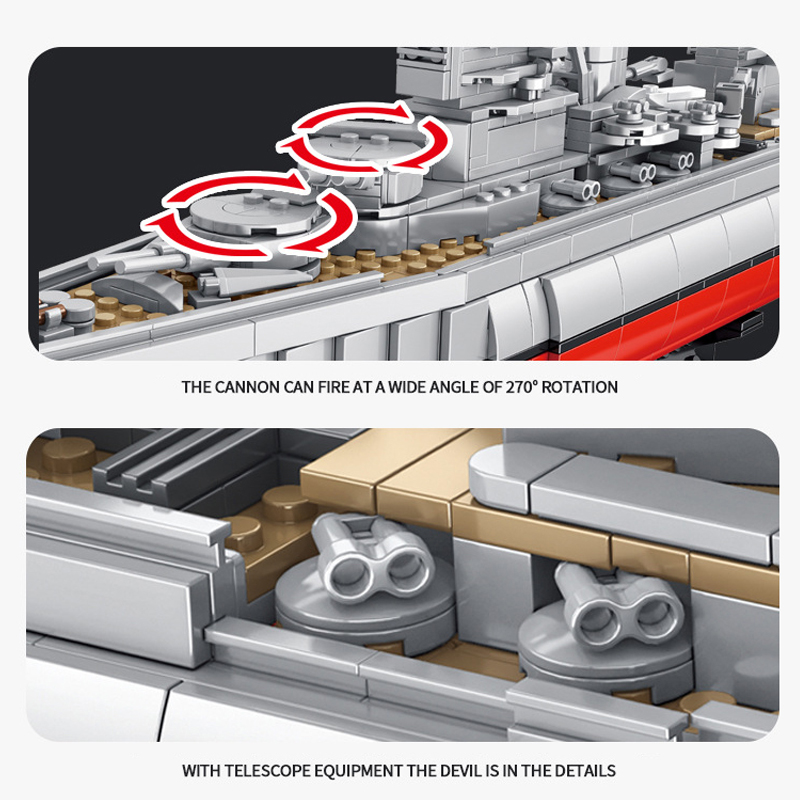 THE CANNON CAN FIRE AT A WIDE ANGLE OF 270° ROTATION

WITH TELESCOPE EQUIPMENT THE DEVIL IS IN THE DETAILS